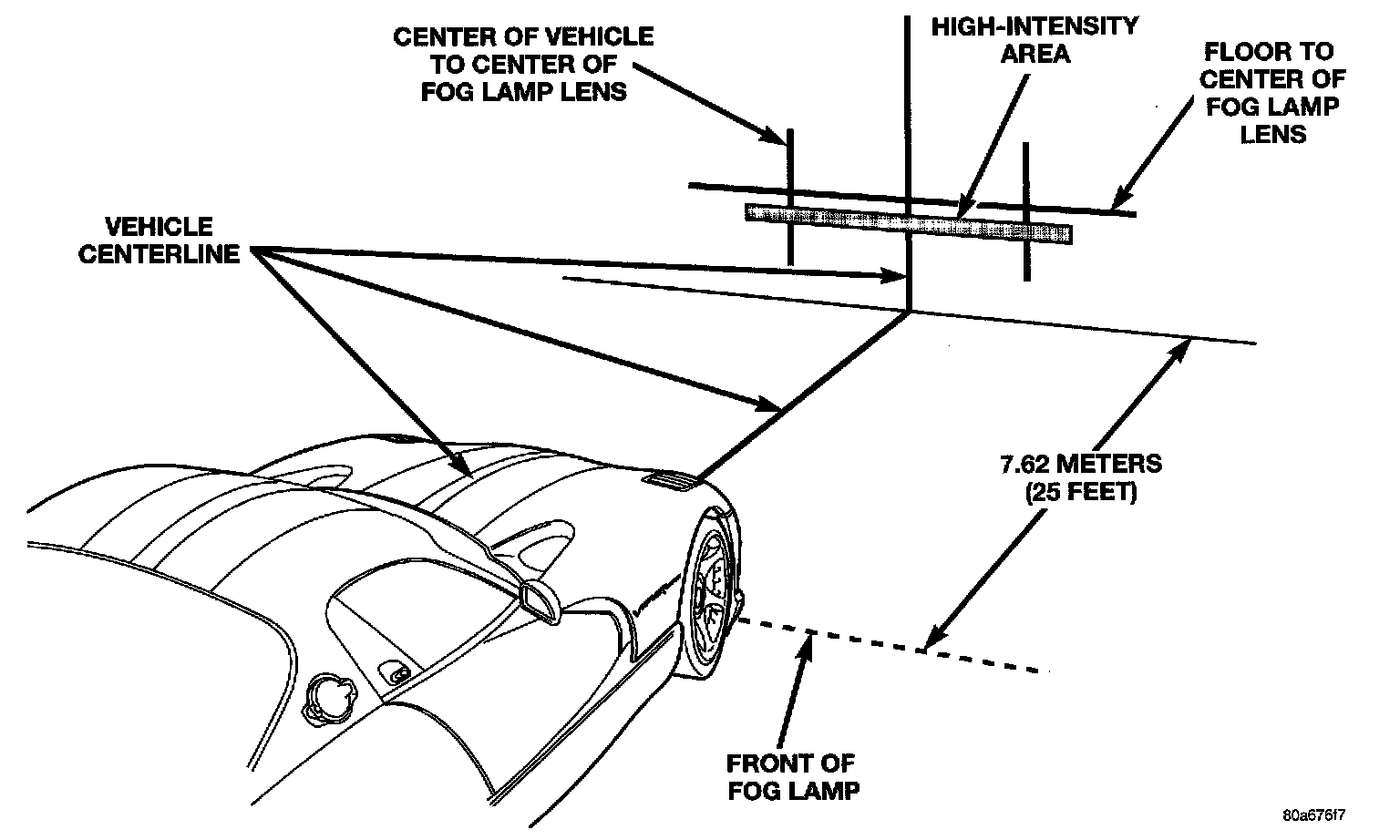 CENTER OF VEHICLE TO CENTER OF FOG LAMP LENS

HIGH-INTENSITY AREA

FLOOR TO CENTER OF FOG LAMP LENS

VEHICLE CENTERLINE

7.62 METERS (25 FEET)

FRONT OF FOG LAMP

80a676f7