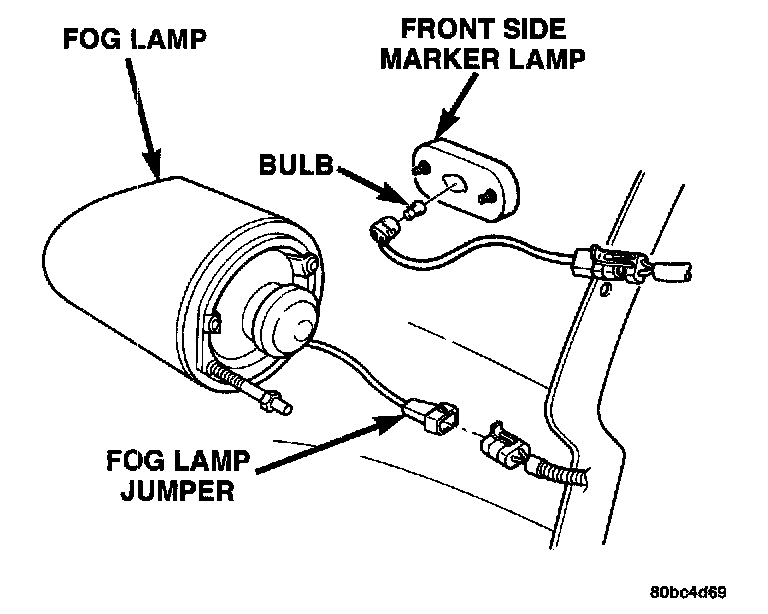 FOG LAMP

FRONT SIDE MARKER LAMP

BULB

FOG LAMP JUMPER

80bc4d69