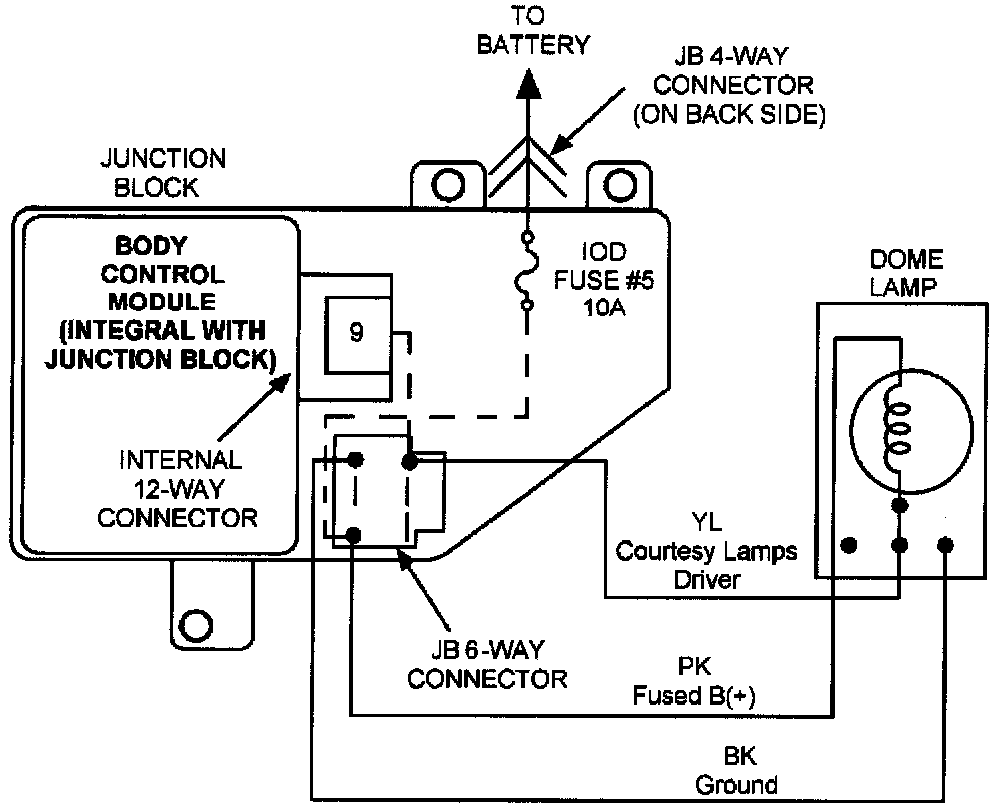 TO BATTERY

JB 4-WAY CONNECTOR (ON BACK SIDE)

JUNCTION BLOCK

BODY CONTROL MODULE (INTEGRAL WITH JUNCTION BLOCK)

9

IOD FUSE #5 10A

DOME LAMP

INTERNAL 12-WAY CONNECTOR

YL Courtesy Lamps Driver

JB 6-WAY CONNECTOR

PK Fused B(+)

BK Ground