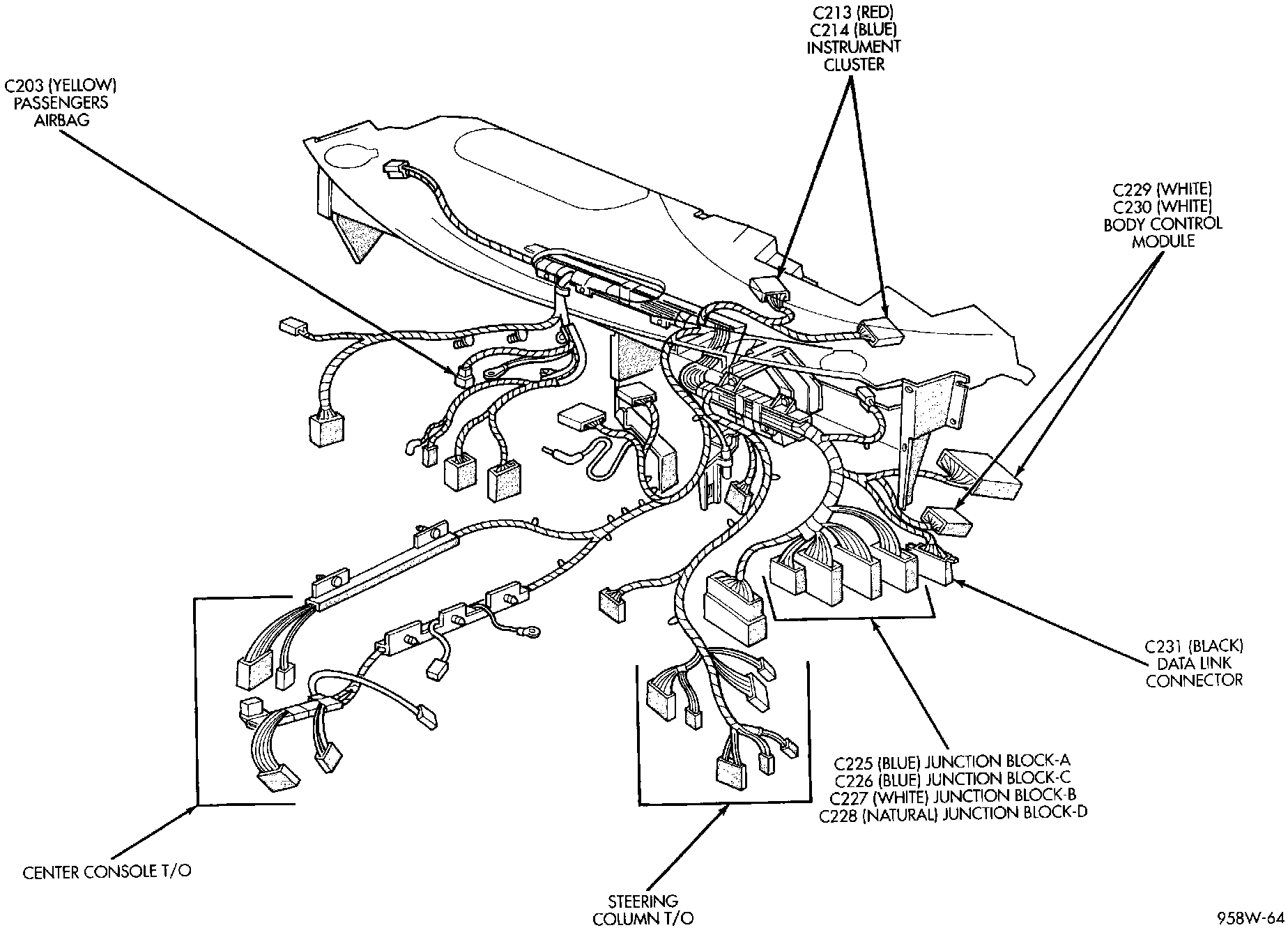 C213 (RED)
C214 (BLUE)
INSTRUMENT
CLUSTER

C203 (YELLOW)
PASSENGERS
AIRBAG

C229 (WHITE)
C230 (WHITE)
BODY CONTROL
MODULE

C231 (BLACK)
DATA LINK
CONNECTOR

C225 (BLUE) JUNCTION BLOCK-A
C226 (BLUE) JUNCTION BLOCK-C
C227 (WHITE) JUNCTION BLOCK-B
C228 (NATURAL) JUNCTION BLOCK-D

CENTER CONSOLE T/O

STEERING
COLUMN T/O

958W-64