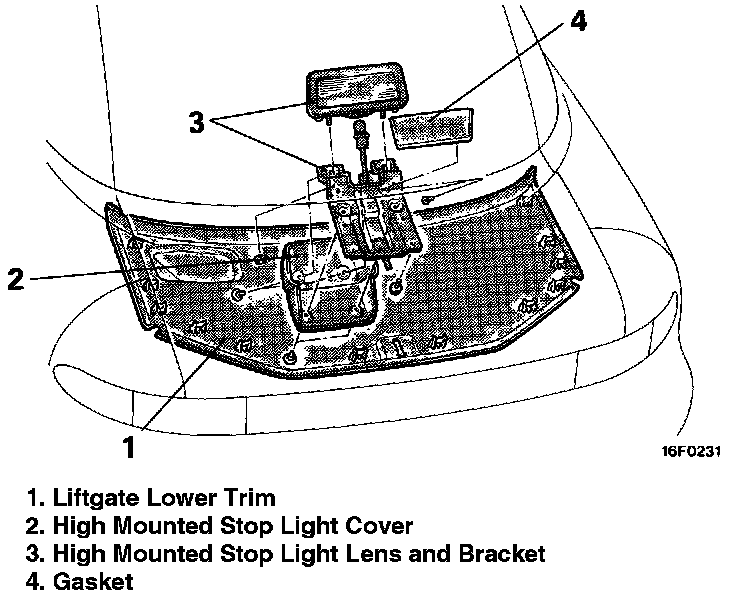 4

3

2

1

16F0231

1. Liftgate Lower Trim
2. High Mounted Stop Light Cover
3. High Mounted Stop Light Lens and Bracket
4. Gasket