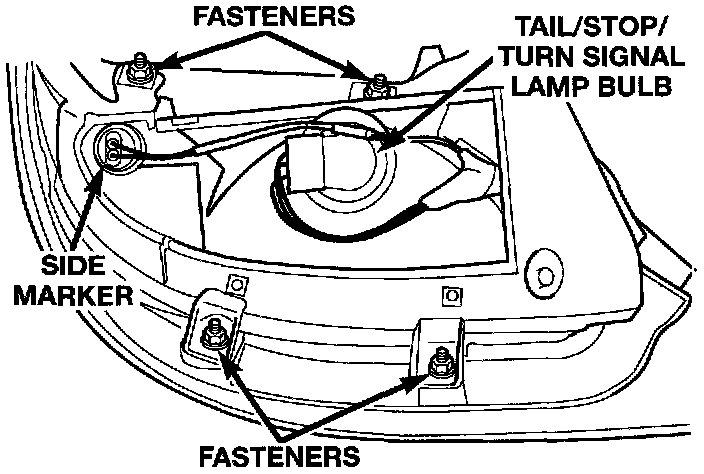 FASTENERS

TAIL/STOP/
TURN SIGNAL
LAMP BULB

SIDE
MARKER

FASTENERS