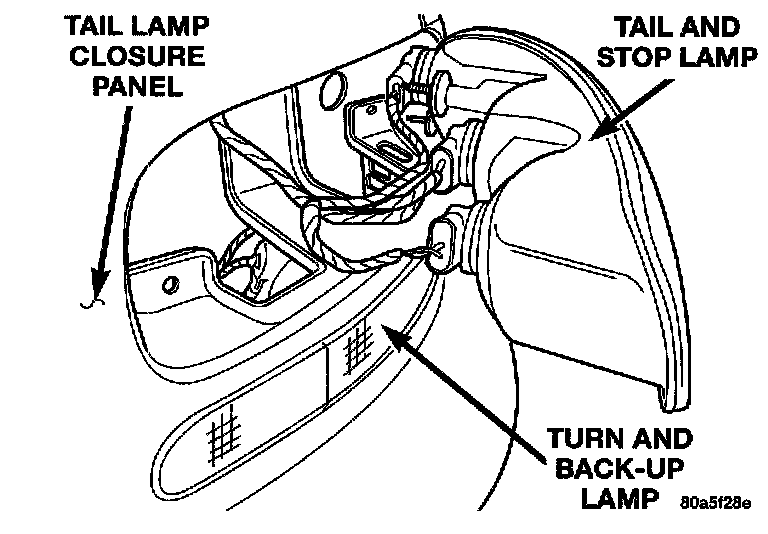 TAIL LAMP CLOSURE PANEL

TAIL AND STOP LAMP

TURN AND BACK-UP LAMP

80a5f28e