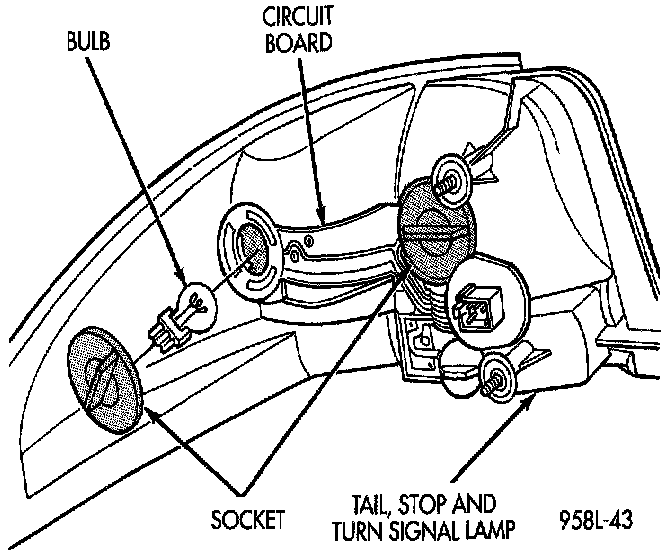 BULB

CIRCUIT BOARD

SOCKET

TAIL, STOP AND TURN SIGNAL LAMP

958L-43