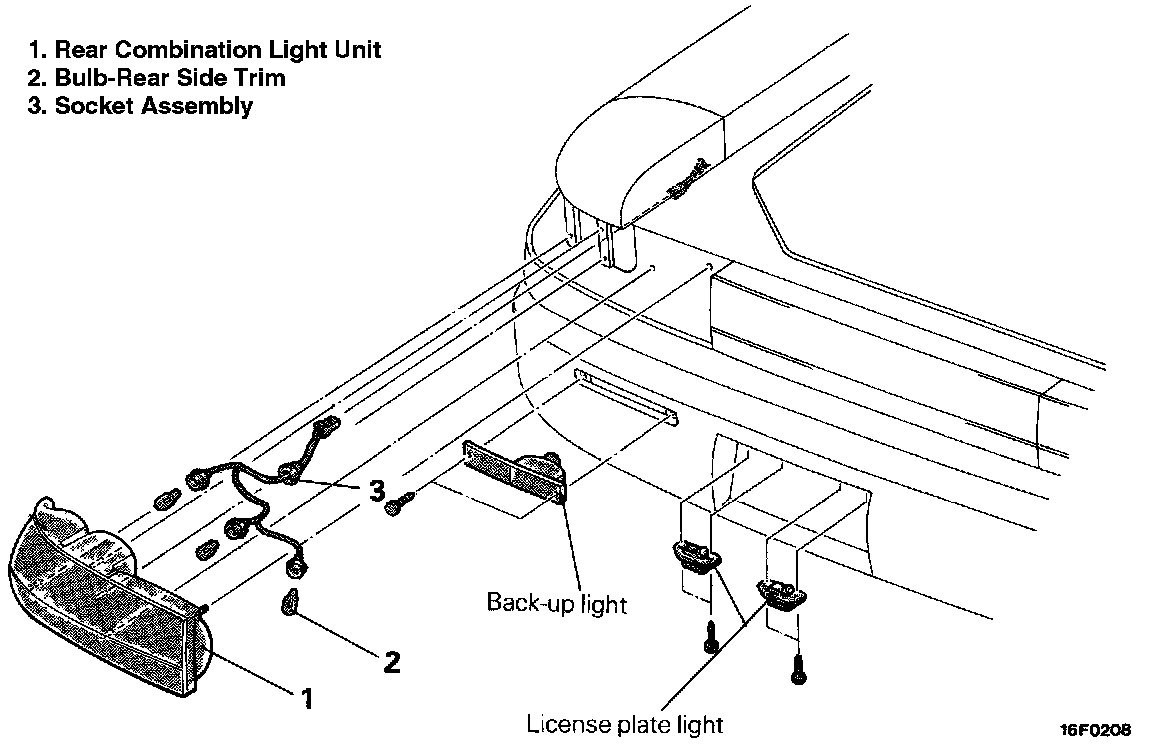 1. Rear Combination Light Unit
2. Bulb-Rear Side Trim
3. Socket Assembly

3

Back-up light

2

1

License plate light

16F0208