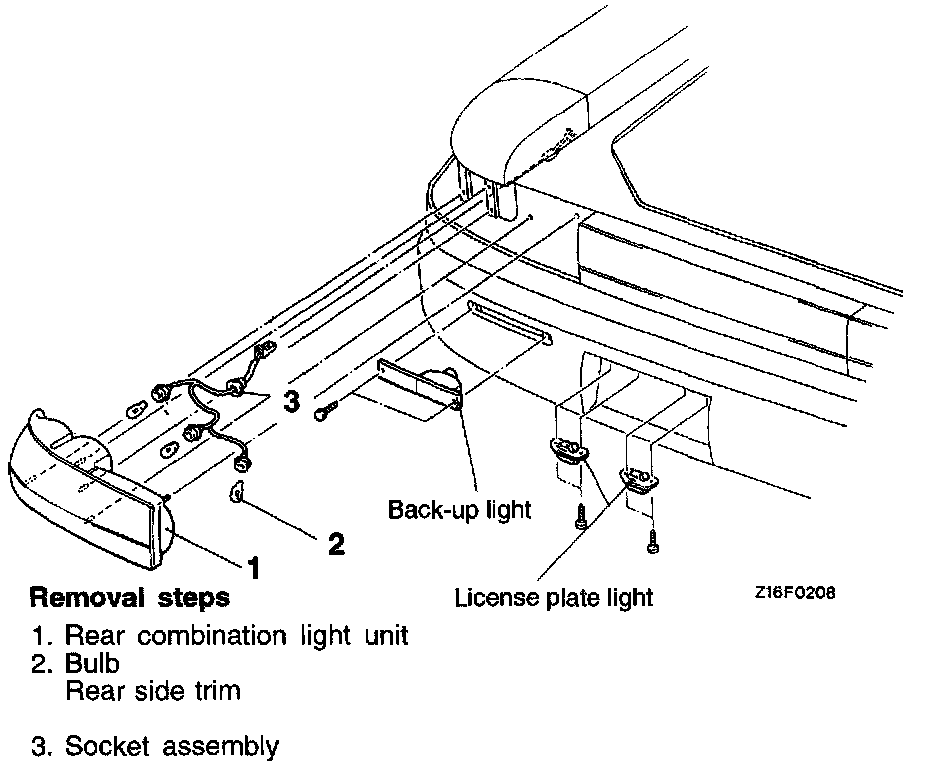 3

Back-up light

2

1

License plate light

Z16F0208

Removal steps

1. Rear combination light unit
2. Bulb
Rear side trim

3. Socket assembly