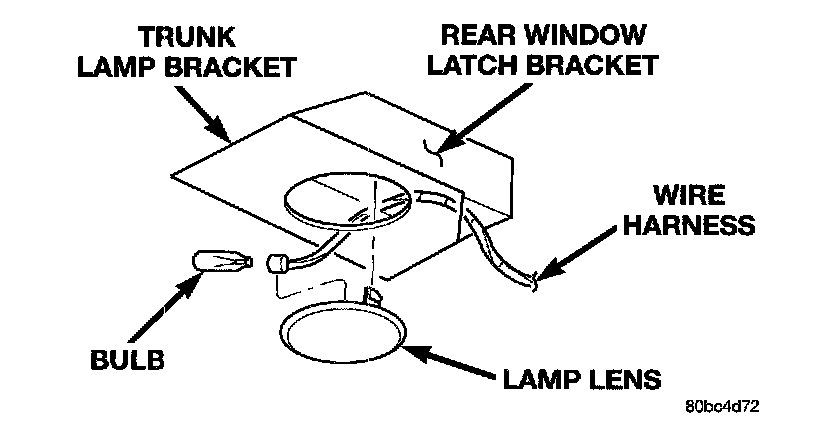 TRUNK LAMP BRACKET

REAR WINDOW LATCH BRACKET

WIRE HARNESS

BULB

LAMP LENS

80bc4d72