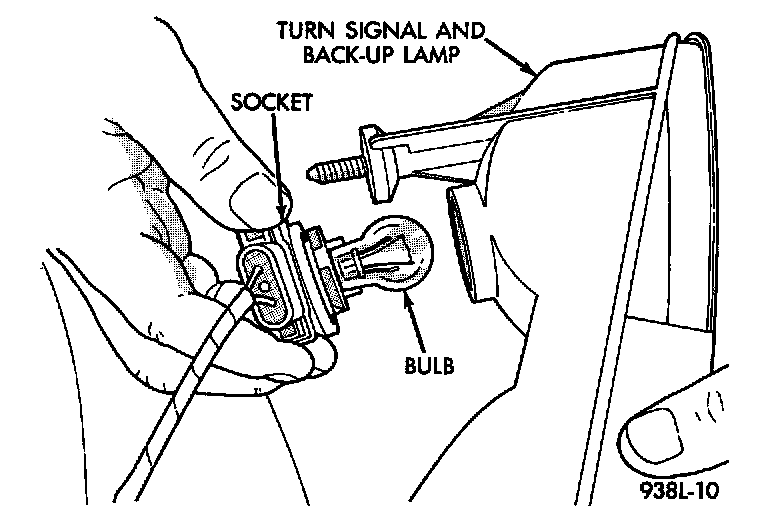 TURN SIGNAL AND BACK-UP LAMP

SOCKET

BULB

938L-10