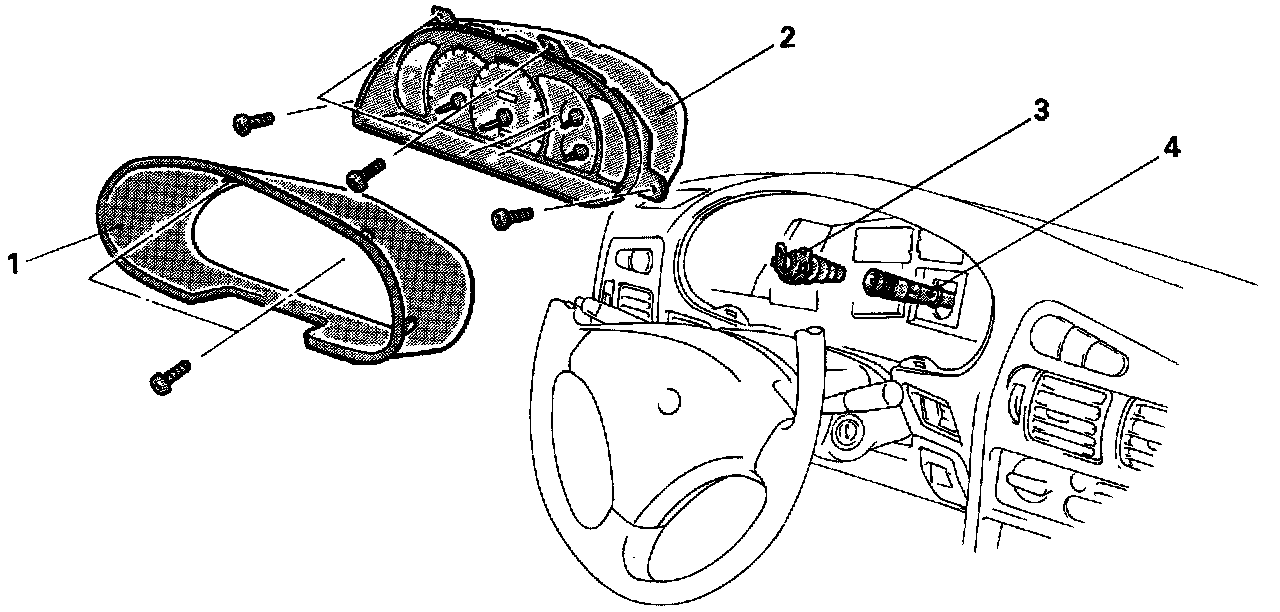 2
3
4
1