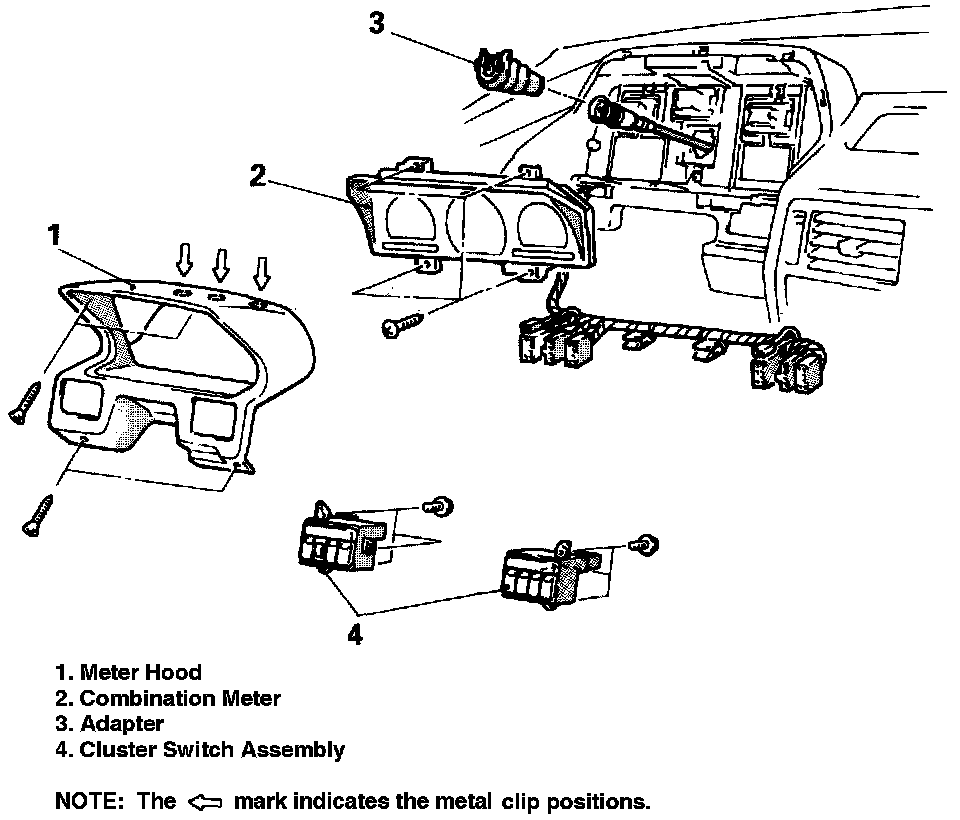 3

2

1

4

1. Meter Hood
2. Combination Meter
3. Adapter
4. Cluster Switch Assembly

NOTE: The ⇦ mark indicates the metal clip positions.