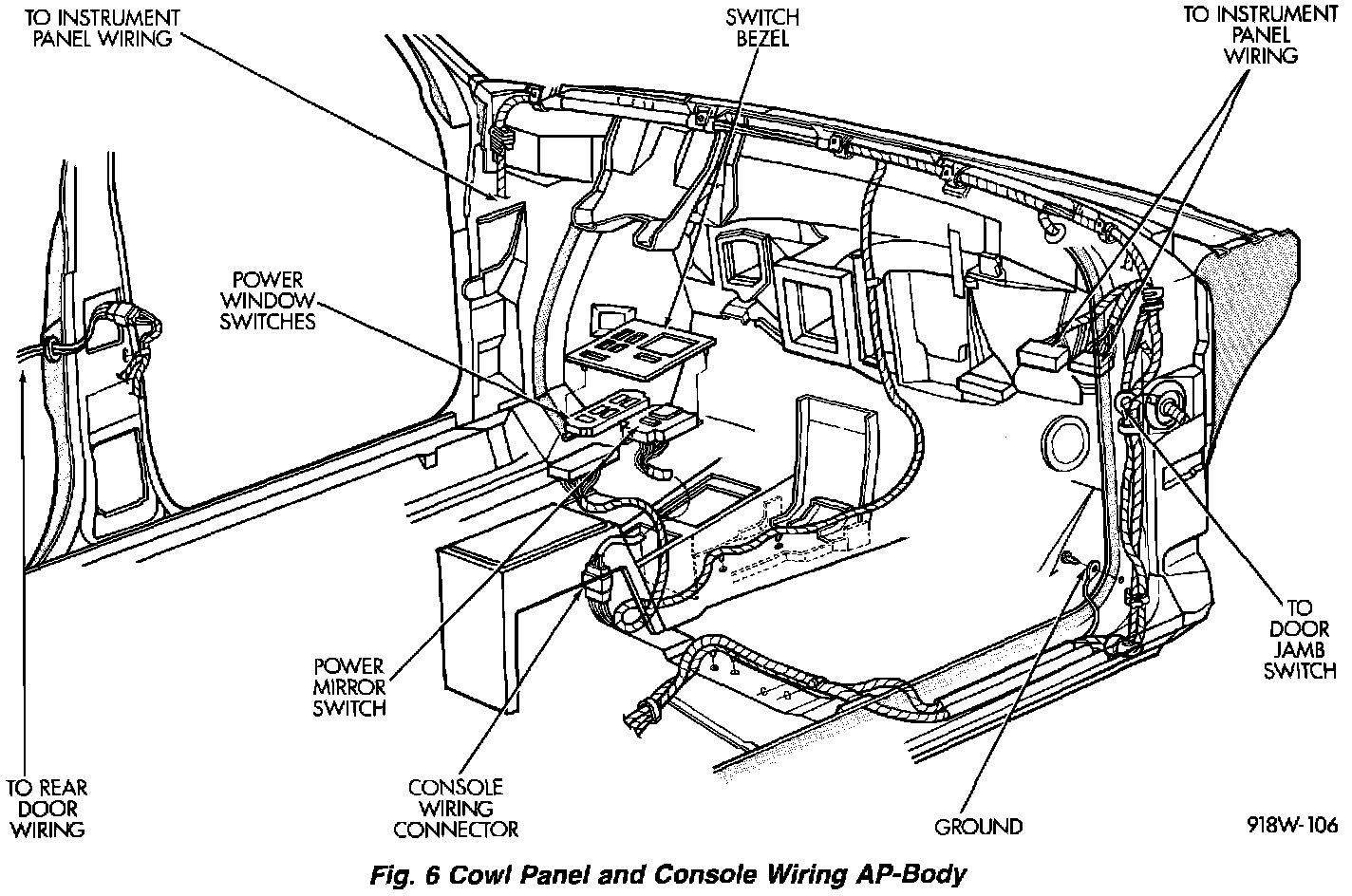 TO INSTRUMENT PANEL WIRING

SWITCH BEZEL

TO INSTRUMENT PANEL WIRING

POWER WINDOW SWITCHES

TO DOOR JAMB SWITCH

POWER MIRROR SWITCH

TO REAR DOOR WIRING

CONSOLE WIRING CONNECTOR

GROUND

918W-106

Fig. 6 Cowl Panel and Console Wiring AP-Body