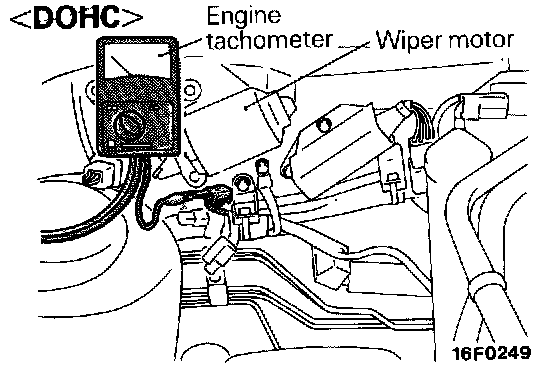 <DOHC>

Engine tachometer

Wiper motor

16F0249