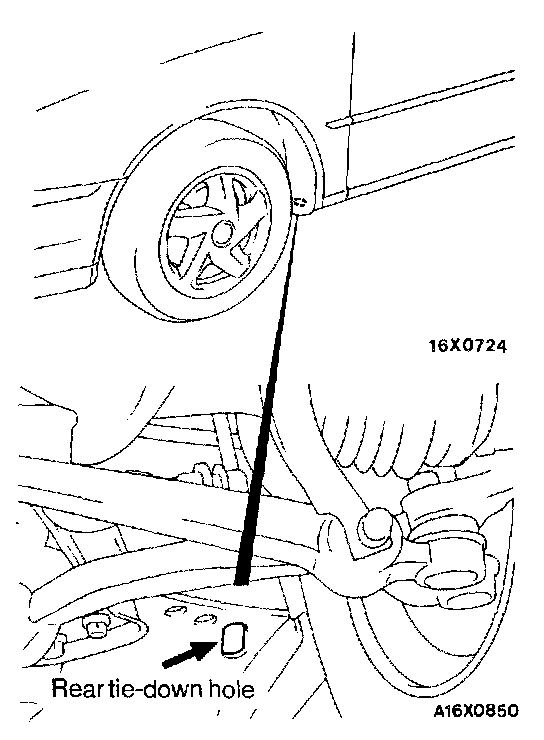 16X0724

Rear tie-down hole

A16X0850