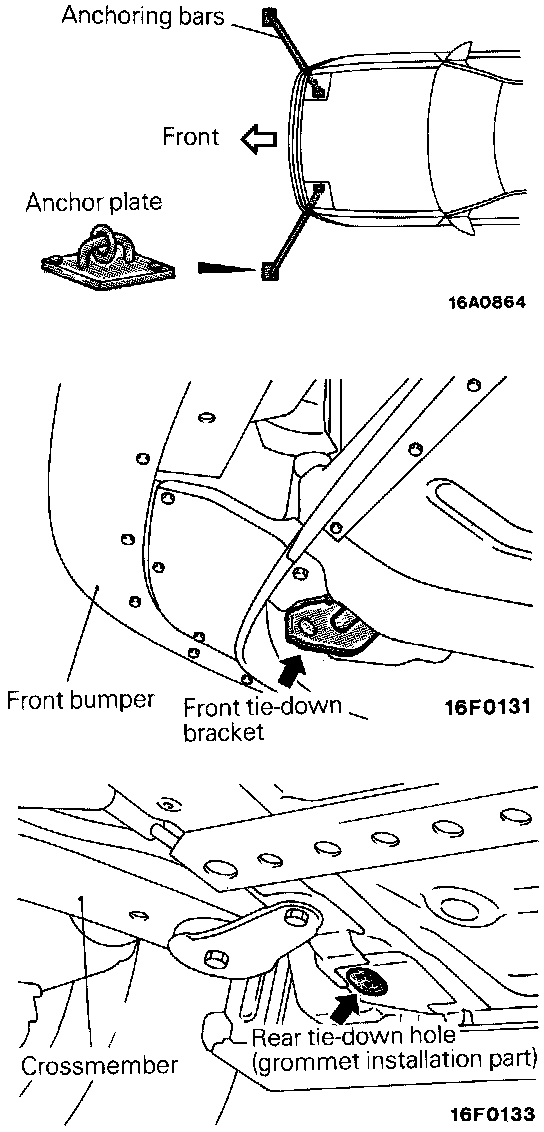 Anchoring bars

Front

Anchor plate

16A0864

Front bumper

Front tie-down bracket

16F0131

Crossmember

Rear tie-down hole (grommet installation part)

16F0133