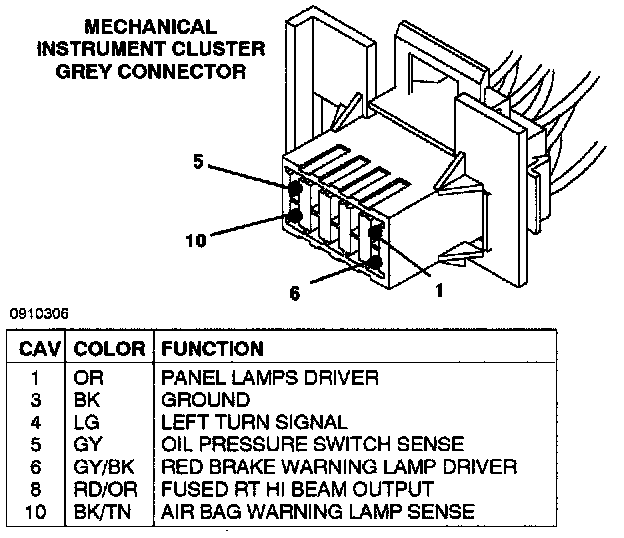 MECHANICAL INSTRUMENT CLUSTER GREY CONNECTOR

5

10

6

1

0910306

| CAV | COLOR | FUNCTION |
|---|---|---|
| 1 | OR | PANEL LAMPS DRIVER |
| 3 | BK | GROUND |
| 4 | LG | LEFT TURN SIGNAL |
| 5 | GY | OIL PRESSURE SWITCH SENSE |
| 6 | GY/BK | RED BRAKE WARNING LAMP DRIVER |
| 8 | RD/OR | FUSED RT HI BEAM OUTPUT |
| 10 | BK/TN | AIR BAG WARNING LAMP SENSE |