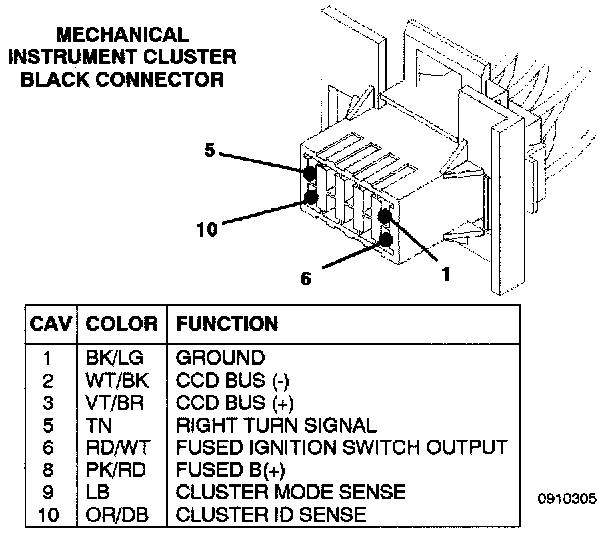 MECHANICAL INSTRUMENT CLUSTER BLACK CONNECTOR

5

10

6

1

| CAV | COLOR | FUNCTION |
|---|---|---|
| 1 | BK/LG | GROUND |
| 2 | WT/BK | CCD BUS (-) |
| 3 | VT/BR | CCD BUS (+) |
| 5 | TN | RIGHT TURN SIGNAL |
| 6 | RD/WT | FUSED IGNITION SWITCH OUTPUT |
| 8 | PK/RD | FUSED B(+) |
| 9 | LB | CLUSTER MODE SENSE |
| 10 | OR/DB | CLUSTER ID SENSE |

0910305