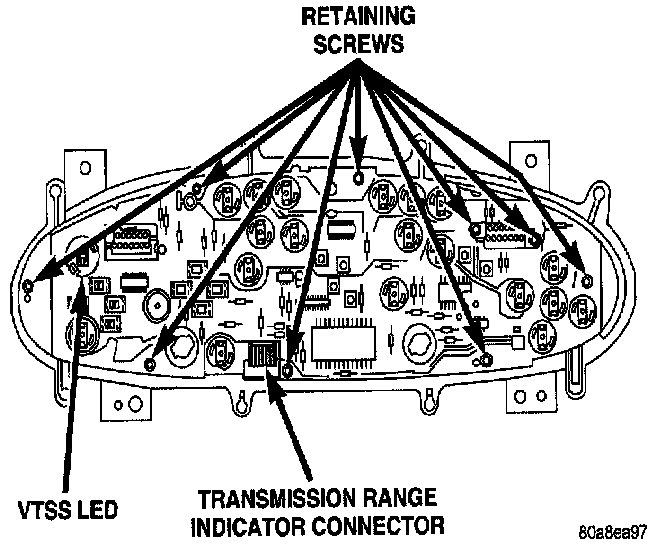 RETAINING SCREWS

VTSS LED

TRANSMISSION RANGE INDICATOR CONNECTOR

80a8ea97