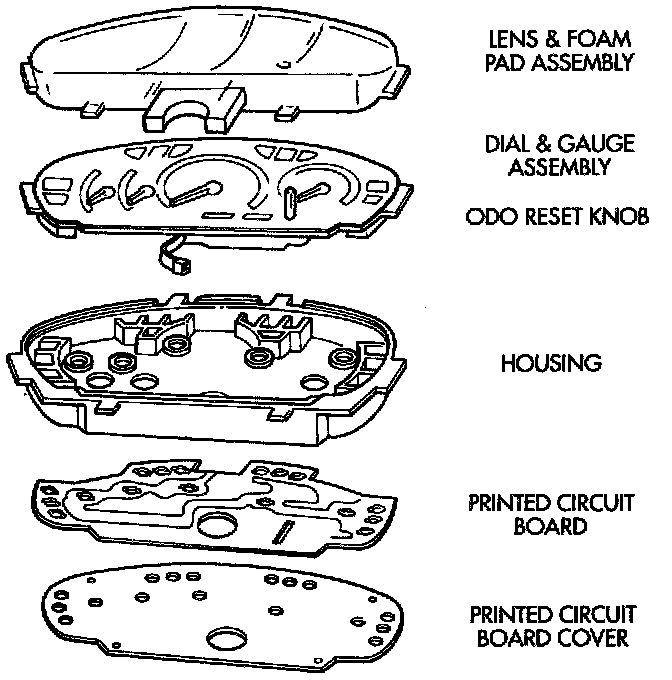 LENS & FOAM PAD ASSEMBLY

DIAL & GAUGE ASSEMBLY

ODO RESET KNOB

HOUSING

PRINTED CIRCUIT BOARD

PRINTED CIRCUIT BOARD COVER