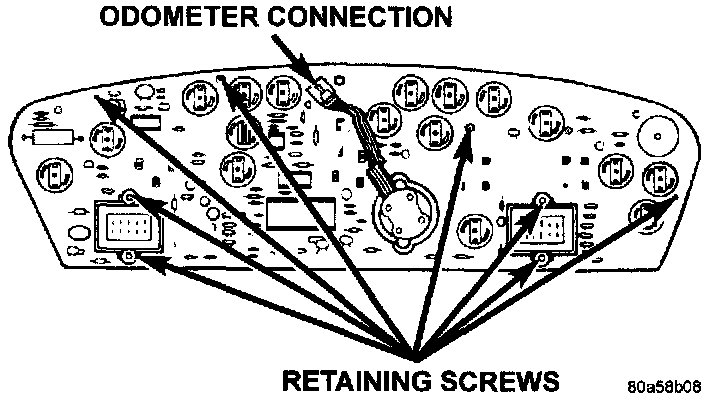 ODOMETER CONNECTION

RETAINING SCREWS

80a58b08