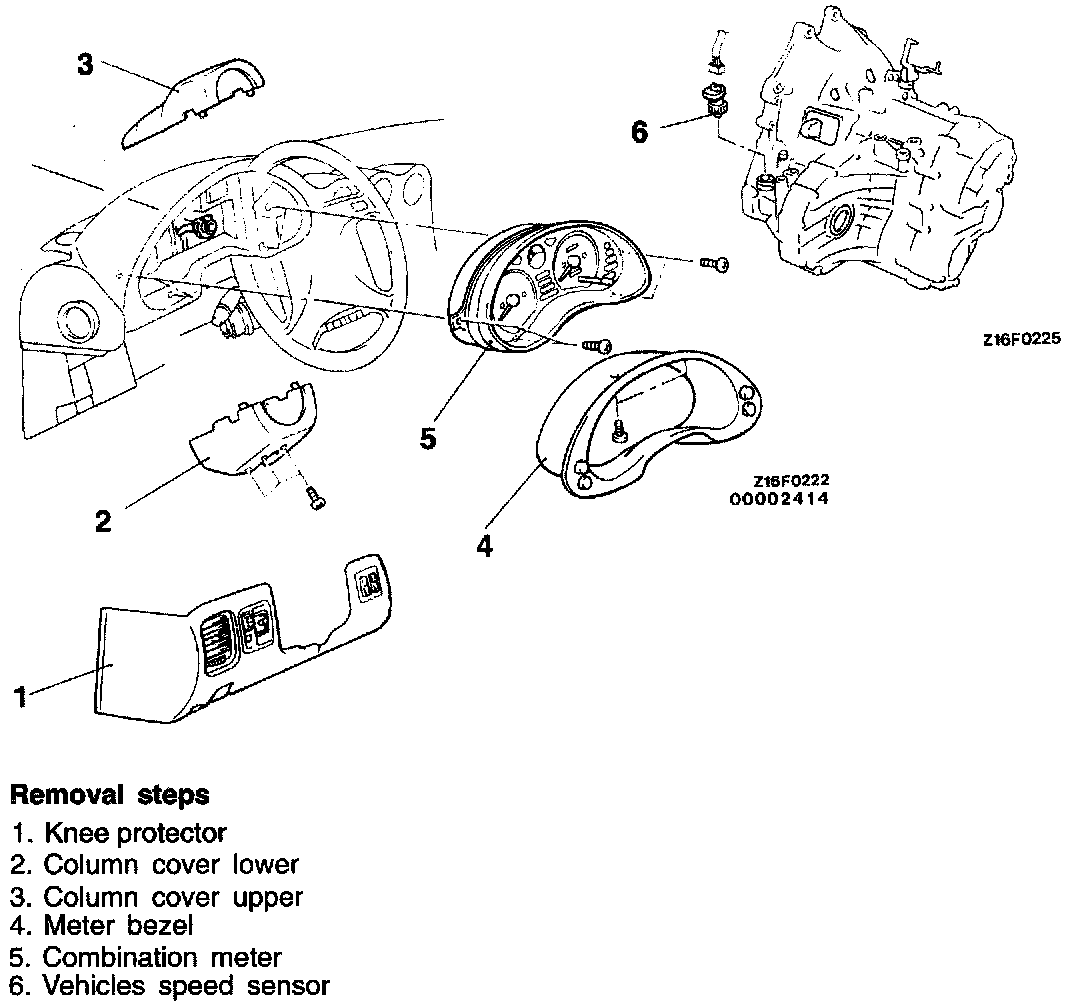 3

6

Z16F0225

5

2

Z16F0222
00002414

4

1

**Removal steps**

1. Knee protector
2. Column cover lower
3. Column cover upper
4. Meter bezel
5. Combination meter
6. Vehicles speed sensor