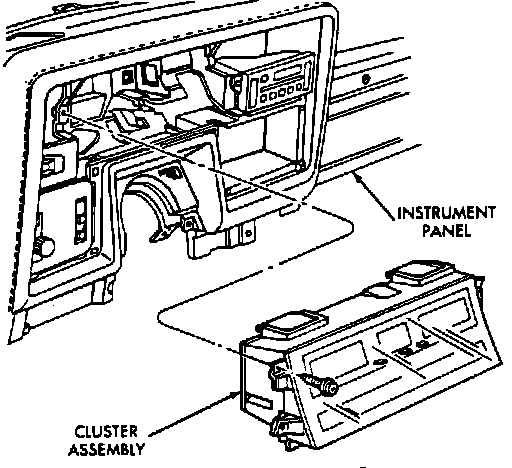 INSTRUMENT PANEL

CLUSTER ASSEMBLY