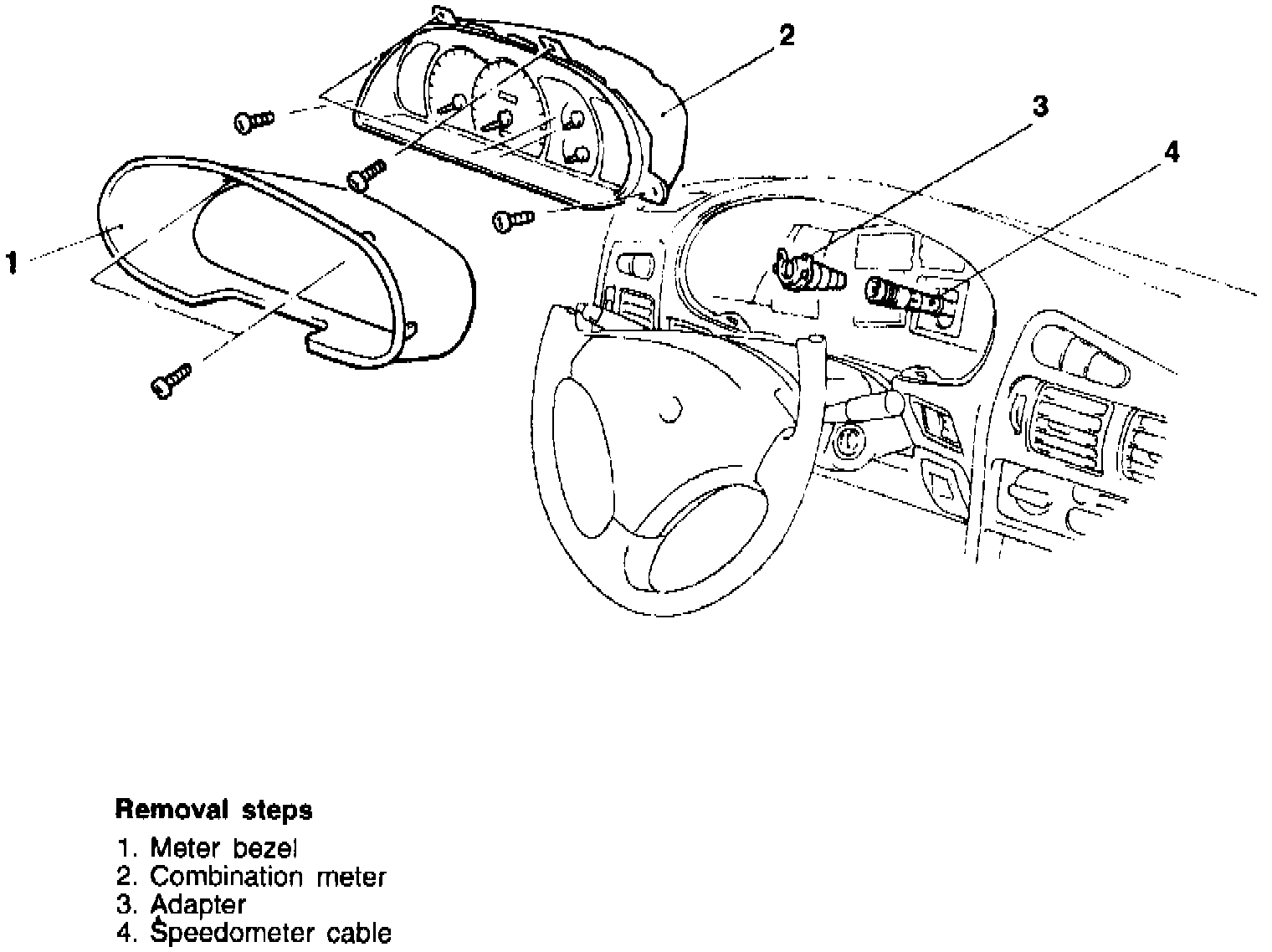 2

3

4

1

Removal steps

1. Meter bezel
2. Combination meter
3. Adapter
4. Speedometer cable