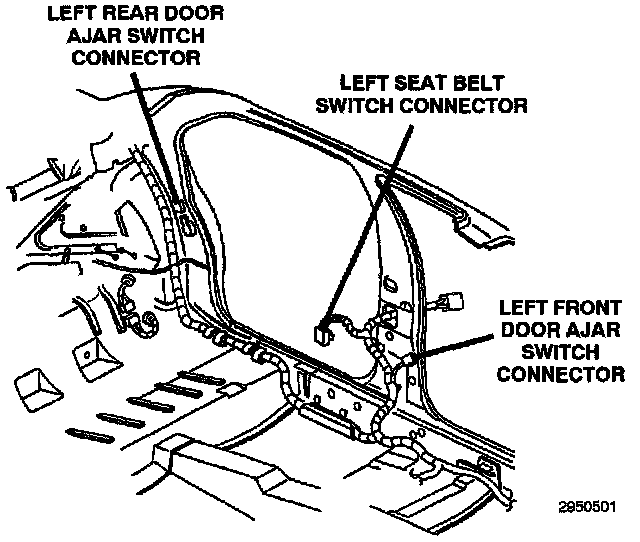 LEFT REAR DOOR AJAR SWITCH CONNECTOR

LEFT SEAT BELT SWITCH CONNECTOR

LEFT FRONT DOOR AJAR SWITCH CONNECTOR

2950501