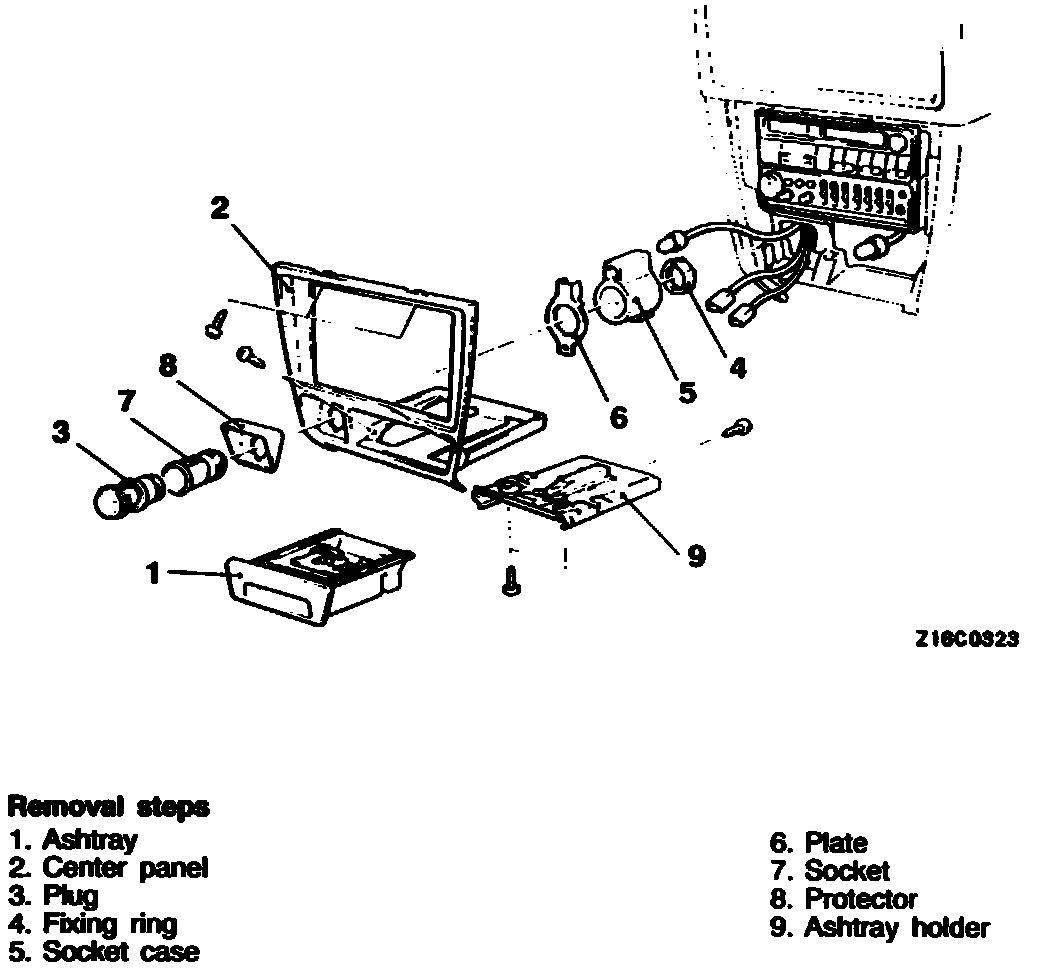 2
8
7
3
1
6
5
4
9
Z16C0323

Removal steps
1. Ashtray
2. Center panel
3. Plug
4. Fixing ring
5. Socket case

6. Plate
7. Socket
8. Protector
9. Ashtray holder