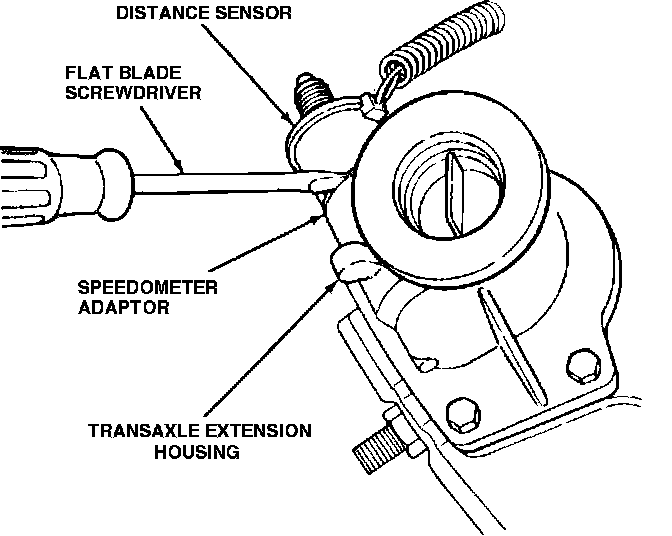 DISTANCE SENSOR

FLAT BLADE SCREWDRIVER

SPEEDOMETER ADAPTOR

TRANSAXLE EXTENSION HOUSING