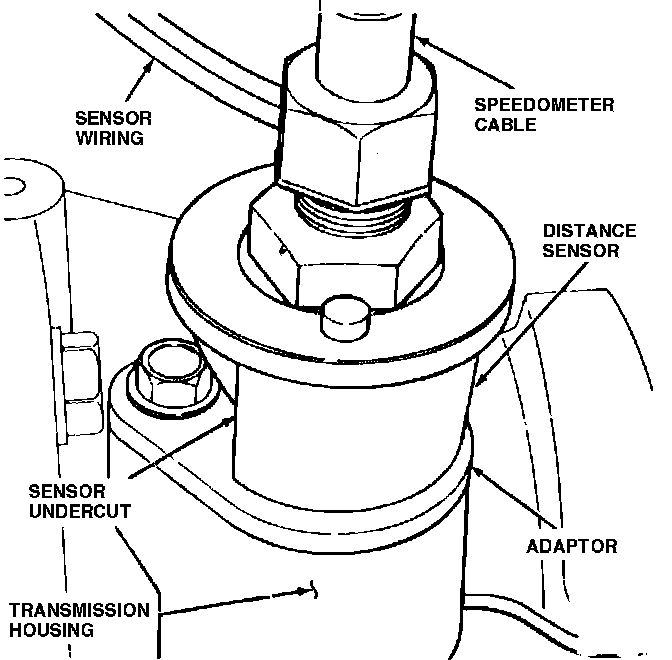 SENSOR WIRING

SPEEDOMETER CABLE

DISTANCE SENSOR

SENSOR UNDERCUT

ADAPTOR

TRANSMISSION HOUSING