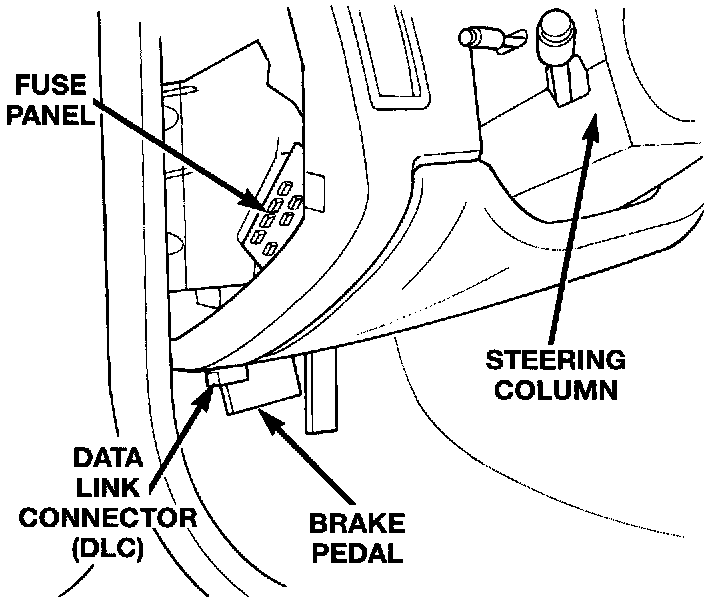 FUSE PANEL

STEERING COLUMN

DATA LINK CONNECTOR (DLC)

BRAKE PEDAL