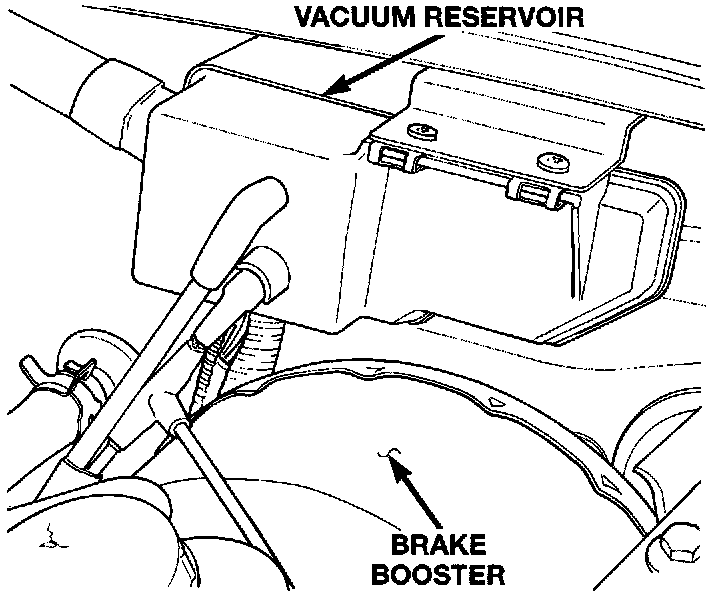 VACUUM RESERVOIR

BRAKE BOOSTER