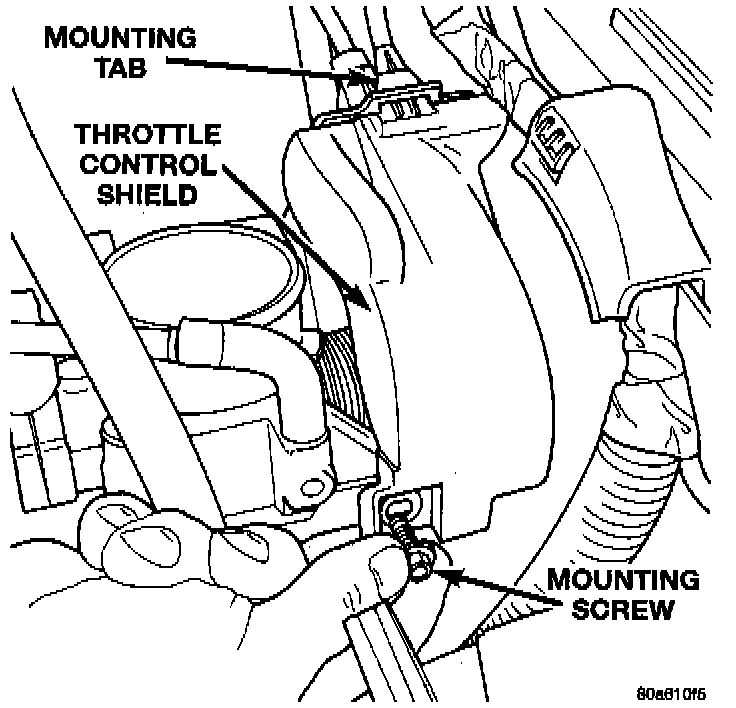 MOUNTING TAB

THROTTLE CONTROL SHIELD

MOUNTING SCREW

80a610f5