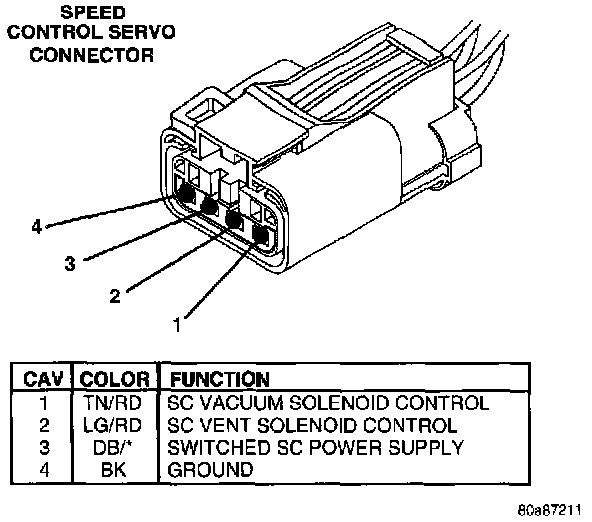 SPEED CONTROL SERVO CONNECTOR

4

3

2

1

| CAV | COLOR | FUNCTION |
|---|---|---|
| 1 | TN/RD | SC VACUUM SOLENOID CONTROL |
| 2 | LG/RD | SC VENT SOLENOID CONTROL |
| 3 | DB/* | SWITCHED SC POWER SUPPLY |
| 4 | BK | GROUND |

80a87211