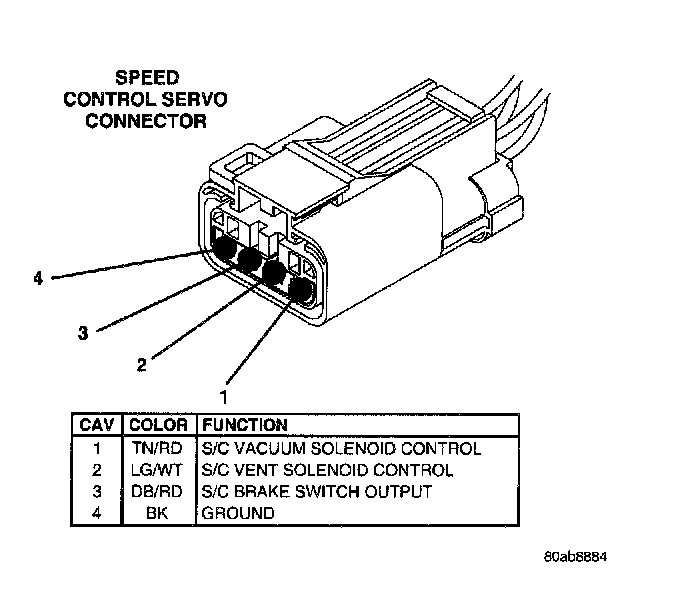 SPEED CONTROL SERVO CONNECTOR

4

3

2

1

| CAV | COLOR | FUNCTION |
|---|---|---|
| 1 | TN/RD | S/C VACUUM SOLENOID CONTROL |
| 2 | LG/WT | S/C VENT SOLENOID CONTROL |
| 3 | DB/RD | S/C BRAKE SWITCH OUTPUT |
| 4 | BK | GROUND |

80ab8884