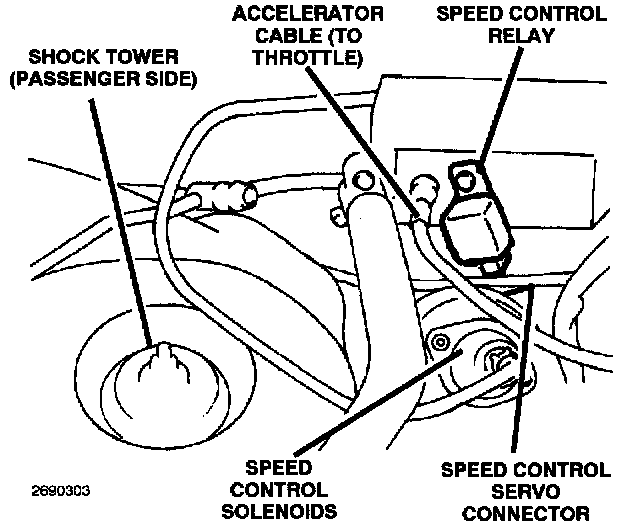 ACCELERATOR CABLE (TO THROTTLE)

SPEED CONTROL RELAY

SHOCK TOWER (PASSENGER SIDE)

SPEED CONTROL SOLENOIDS

SPEED CONTROL SERVO CONNECTOR

2690303