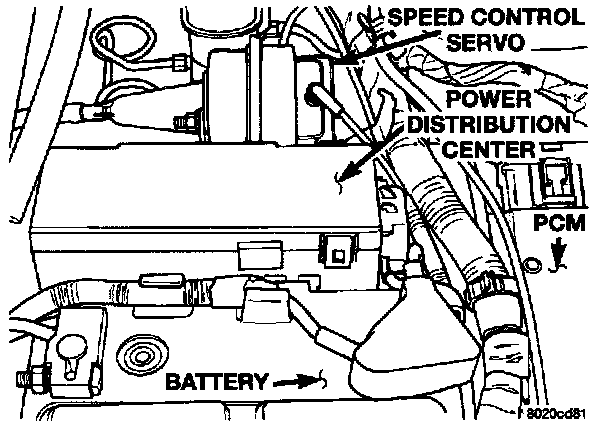 SPEED CONTROL SERVO

POWER DISTRIBUTION CENTER

PCM

BATTERY

8020cd81