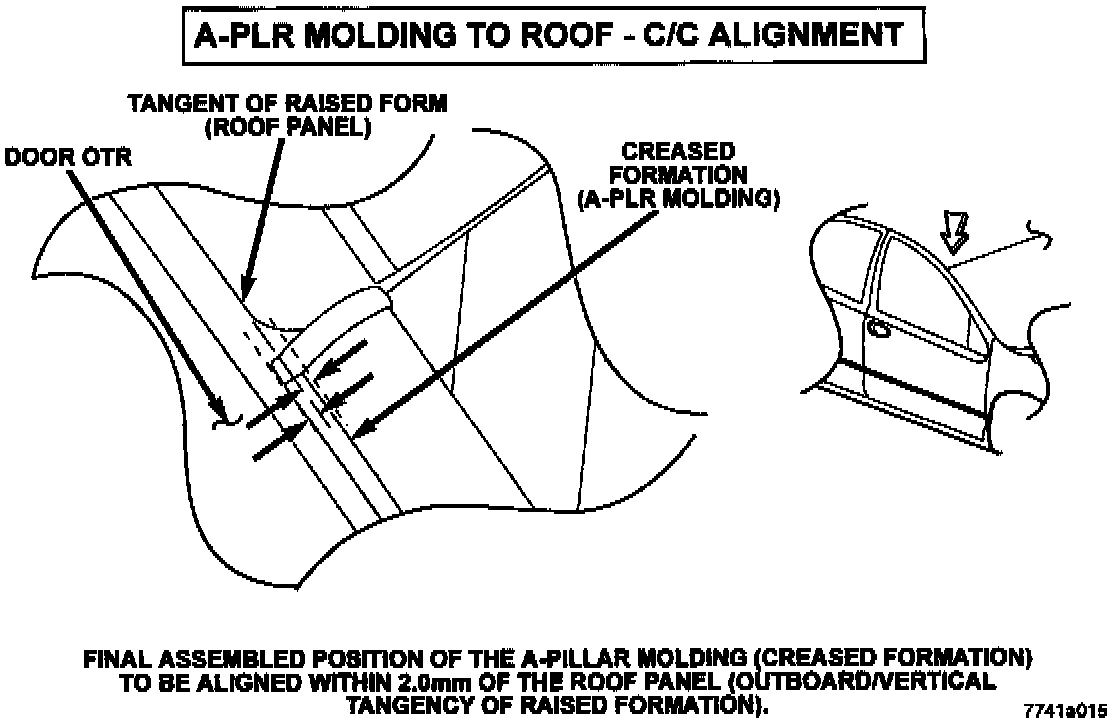 A-PLR MOLDING TO ROOF - C/C ALIGNMENT

TANGENT OF RAISED FORM (ROOF PANEL)

DOOR OTR

CREASED FORMATION (A-PLR MOLDING)

FINAL ASSEMBLED POSITION OF THE A-PILLAR MOLDING (CREASED FORMATION) TO BE ALIGNED WITHIN 2.0mm OF THE ROOF PANEL (OUTBOARD/VERTICAL TANGENCY OF RAISED FORMATION).

7741a015