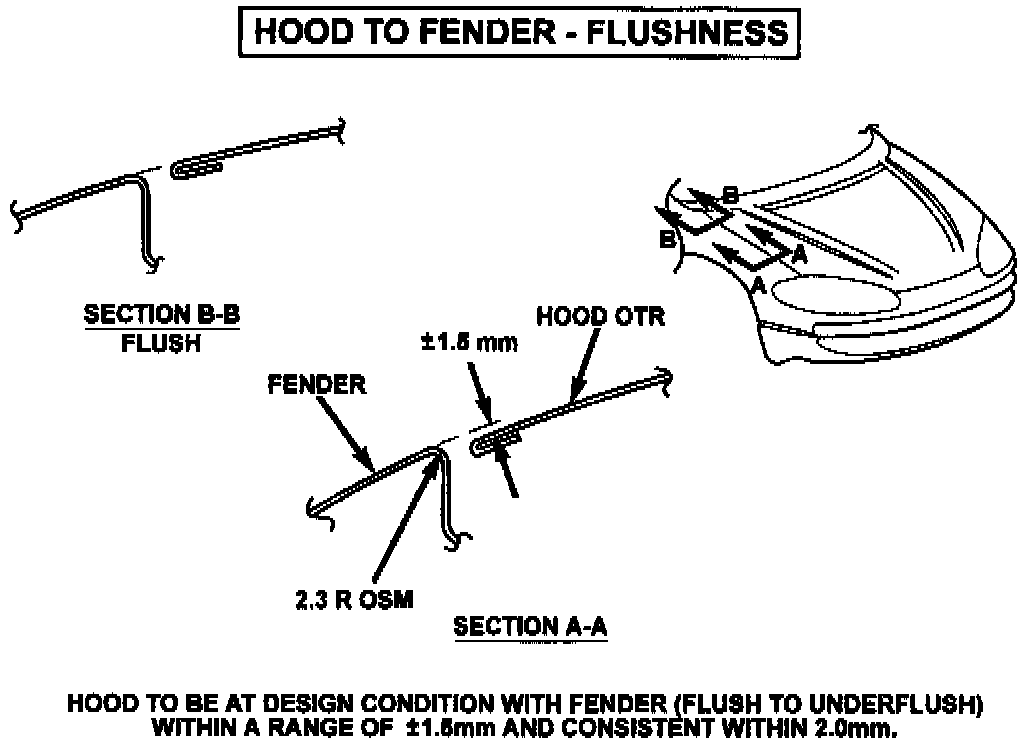 HOOD TO FENDER - FLUSHNESS

B

B

A

A

SECTION B-B
FLUSH

HOOD OTR

±1.5 mm

FENDER

2.3 R OSM

SECTION A-A

HOOD TO BE AT DESIGN CONDITION WITH FENDER (FLUSH TO UNDERFLUSH) WITHIN A RANGE OF ±1.5mm AND CONSISTENT WITHIN 2.0mm.