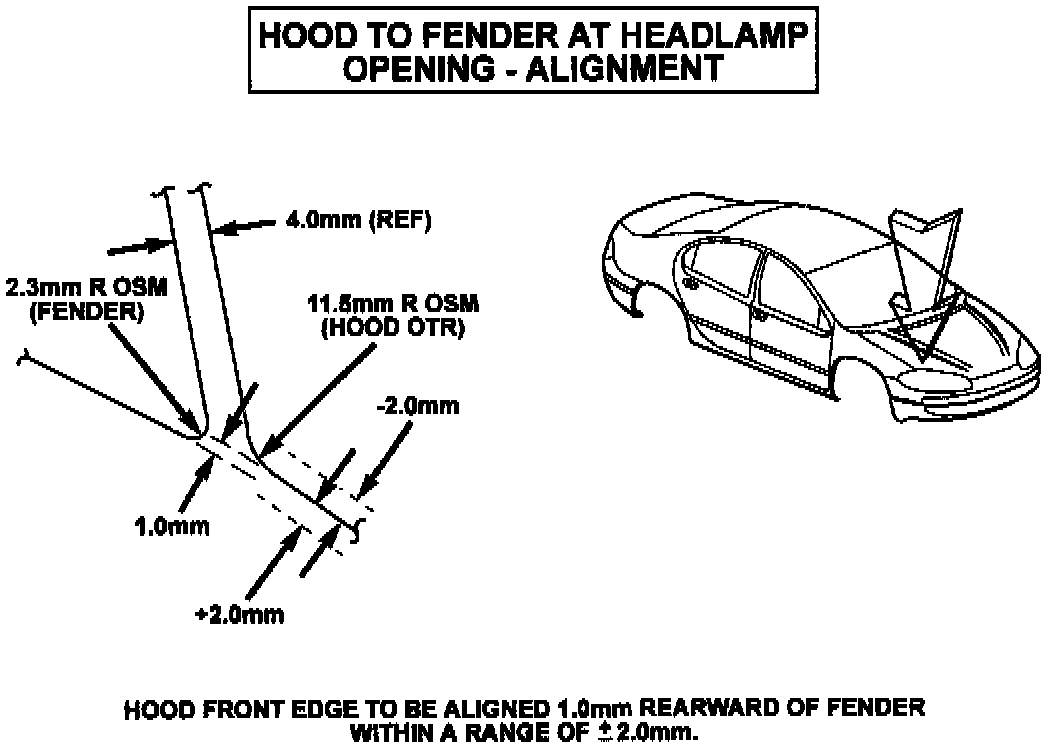 HOOD TO FENDER AT HEADLAMP OPENING - ALIGNMENT

4.0mm (REF)

2.3mm R OSM (FENDER)

11.5mm R OSM (HOOD OTR)

-2.0mm

1.0mm

+2.0mm

HOOD FRONT EDGE TO BE ALIGNED 1.0mm REARWARD OF FENDER WITHIN A RANGE OF $\pm$ 2.0mm.