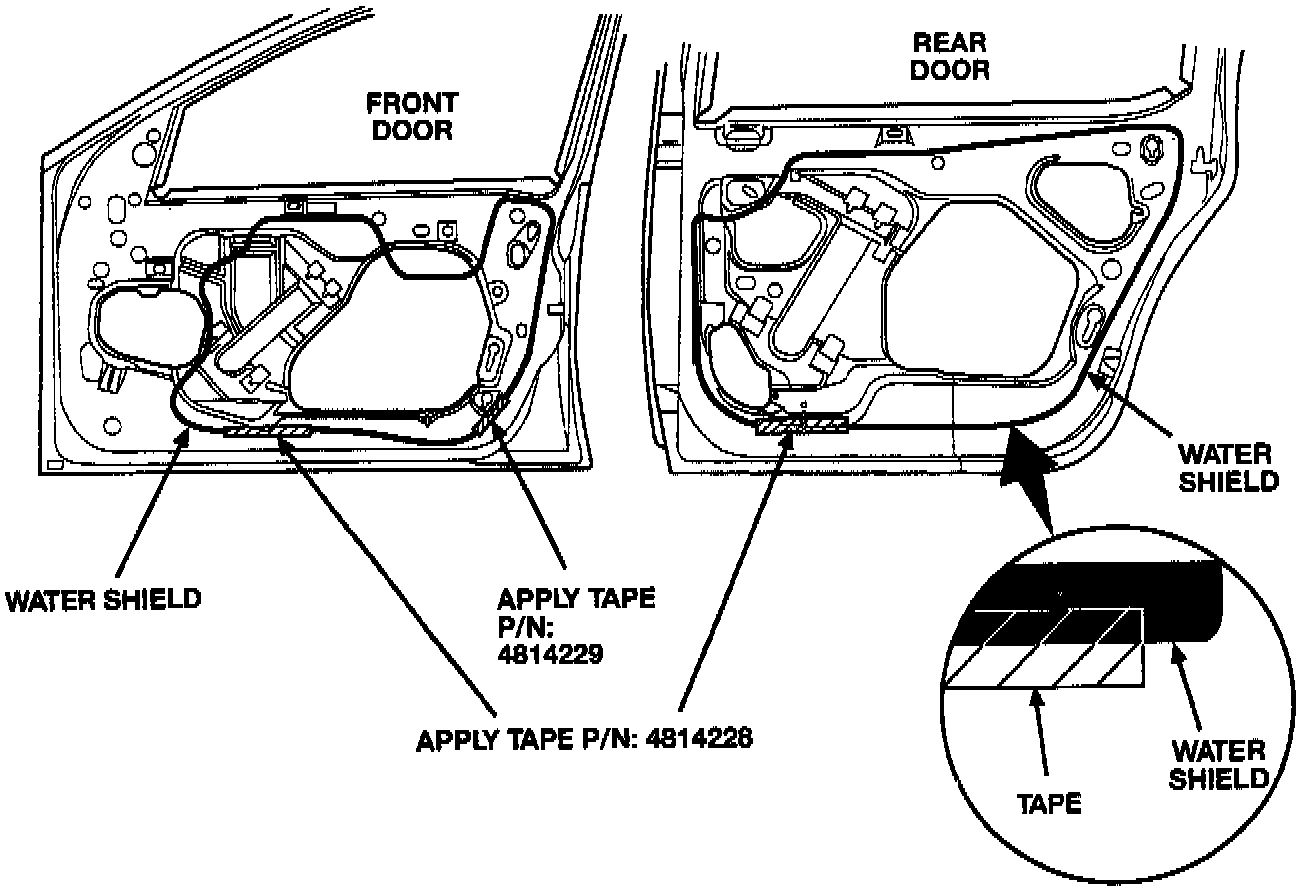 FRONT DOOR

REAR DOOR

WATER SHIELD

WATER SHIELD

APPLY TAPE P/N: 4814229

APPLY TAPE P/N: 4814228

TAPE

WATER SHIELD