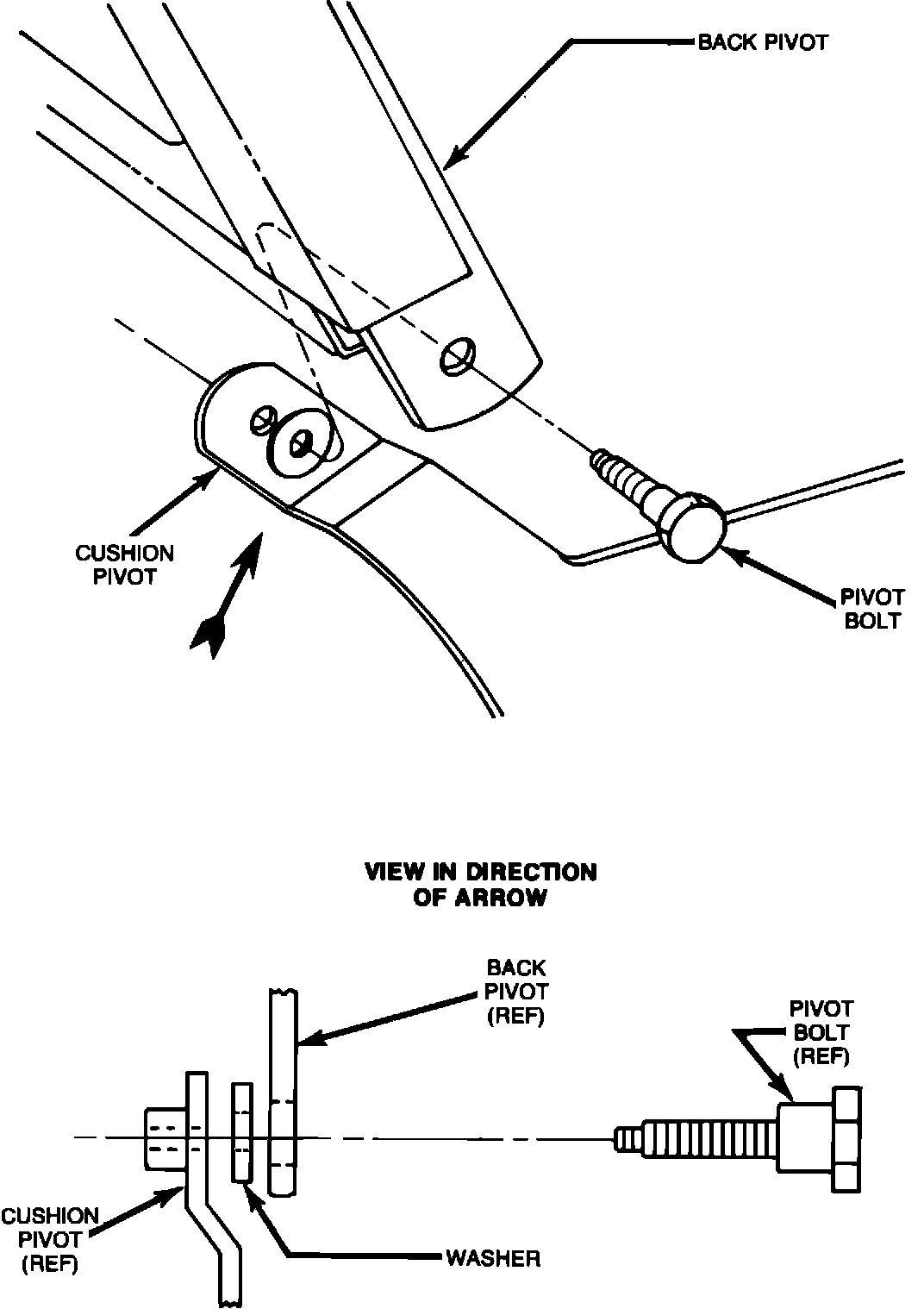 BACK PIVOT

CUSHION PIVOT

PIVOT BOLT

VIEW IN DIRECTION OF ARROW

BACK PIVOT (REF)

PIVOT BOLT (REF)

CUSHION PIVOT (REF)

WASHER