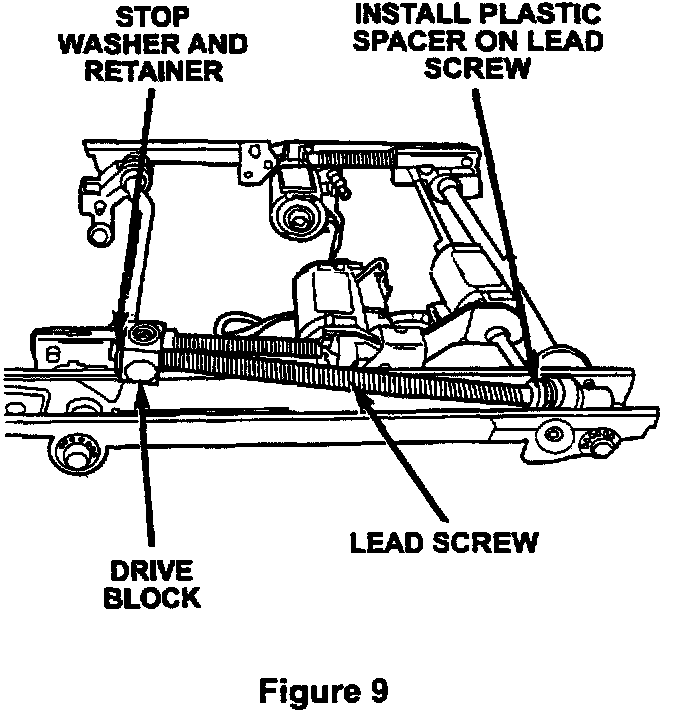 STOP WASHER AND RETAINER

INSTALL PLASTIC SPACER ON LEAD SCREW

LEAD SCREW

DRIVE BLOCK

Figure 9