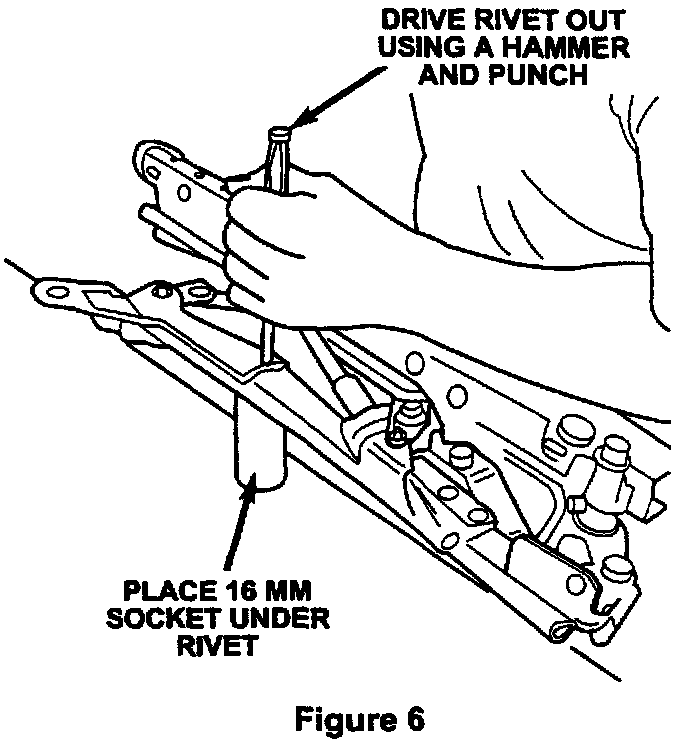 DRIVE RIVET OUT USING A HAMMER AND PUNCH

PLACE 16 MM SOCKET UNDER RIVET

Figure 6