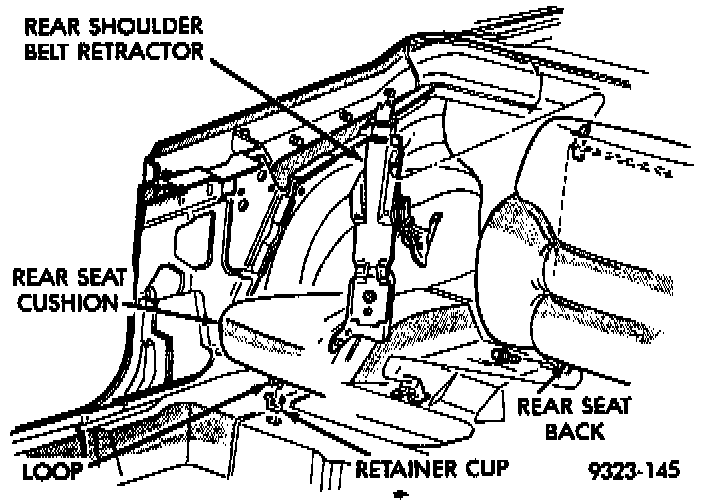 REAR SHOULDER BELT RETRACTOR

REAR SEAT CUSHION

REAR SEAT BACK

LOOP

RETAINER CUP

9323-145