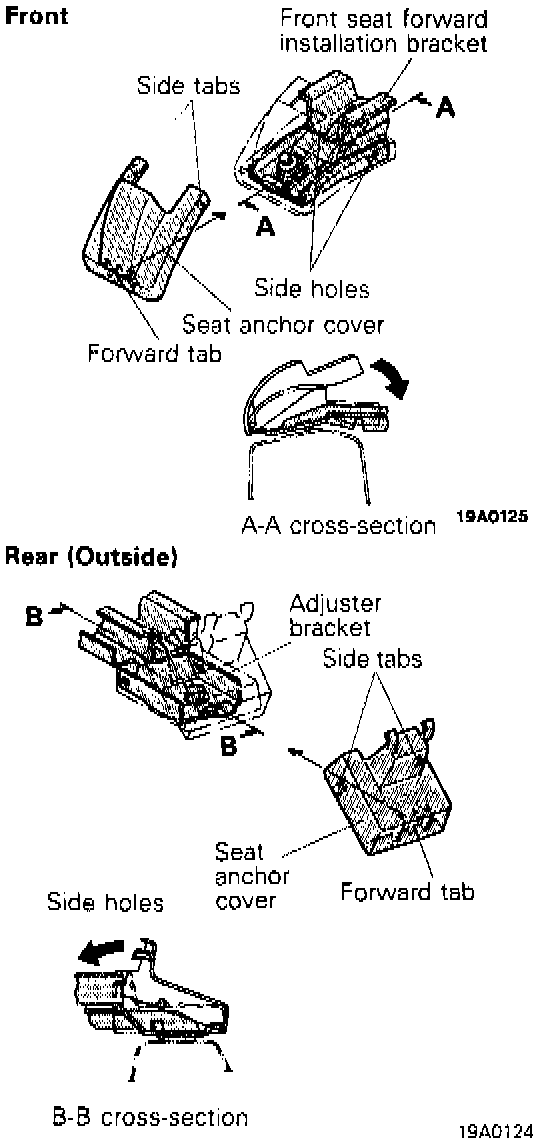 Front

Front seat forward installation bracket

Side tabs

A

A

Side holes

Seat anchor cover

Forward tab

A-A cross-section

19A0125

Rear (Outside)

B

Adjuster bracket

Side tabs

B

Seat anchor cover

Forward tab

Side holes

B-B cross-section

19A0124