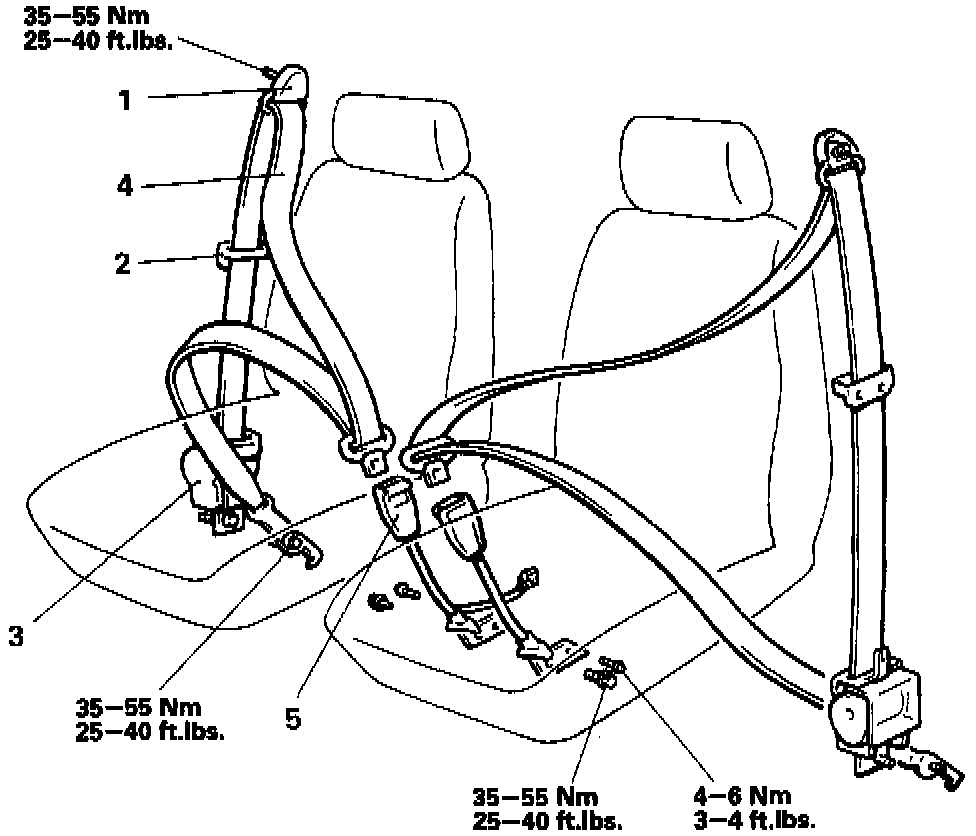 35–55 Nm
25–40 ft.lbs.

1

4

2

3

35–55 Nm
25–40 ft.lbs.

5

35–55 Nm
25–40 ft.lbs.

4–6 Nm
3–4 ft.lbs.