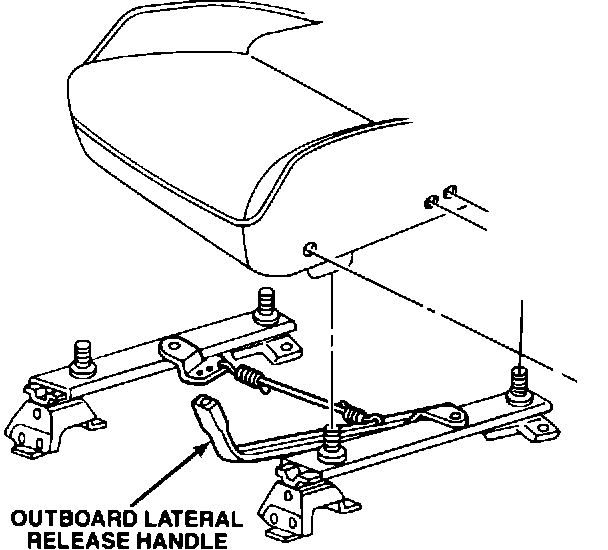 OUTBOARD LATERAL RELEASE HANDLE