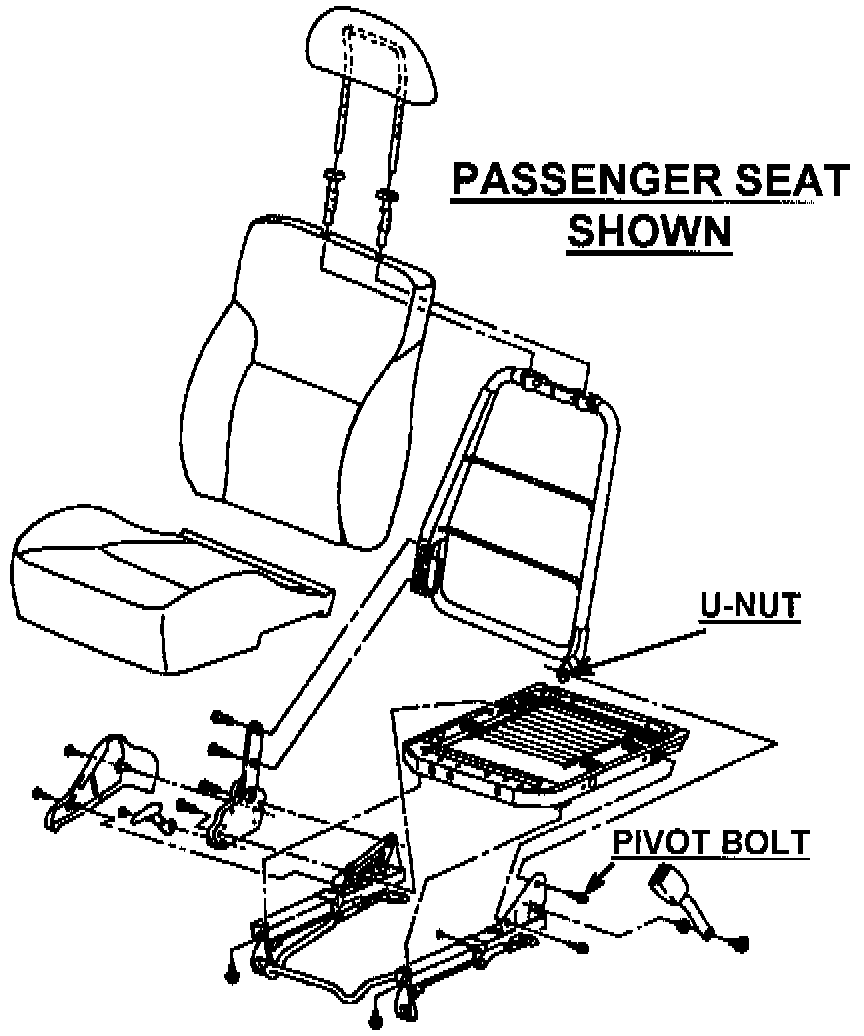 PASSENGER SEAT SHOWN

U-NUT

PIVOT BOLT