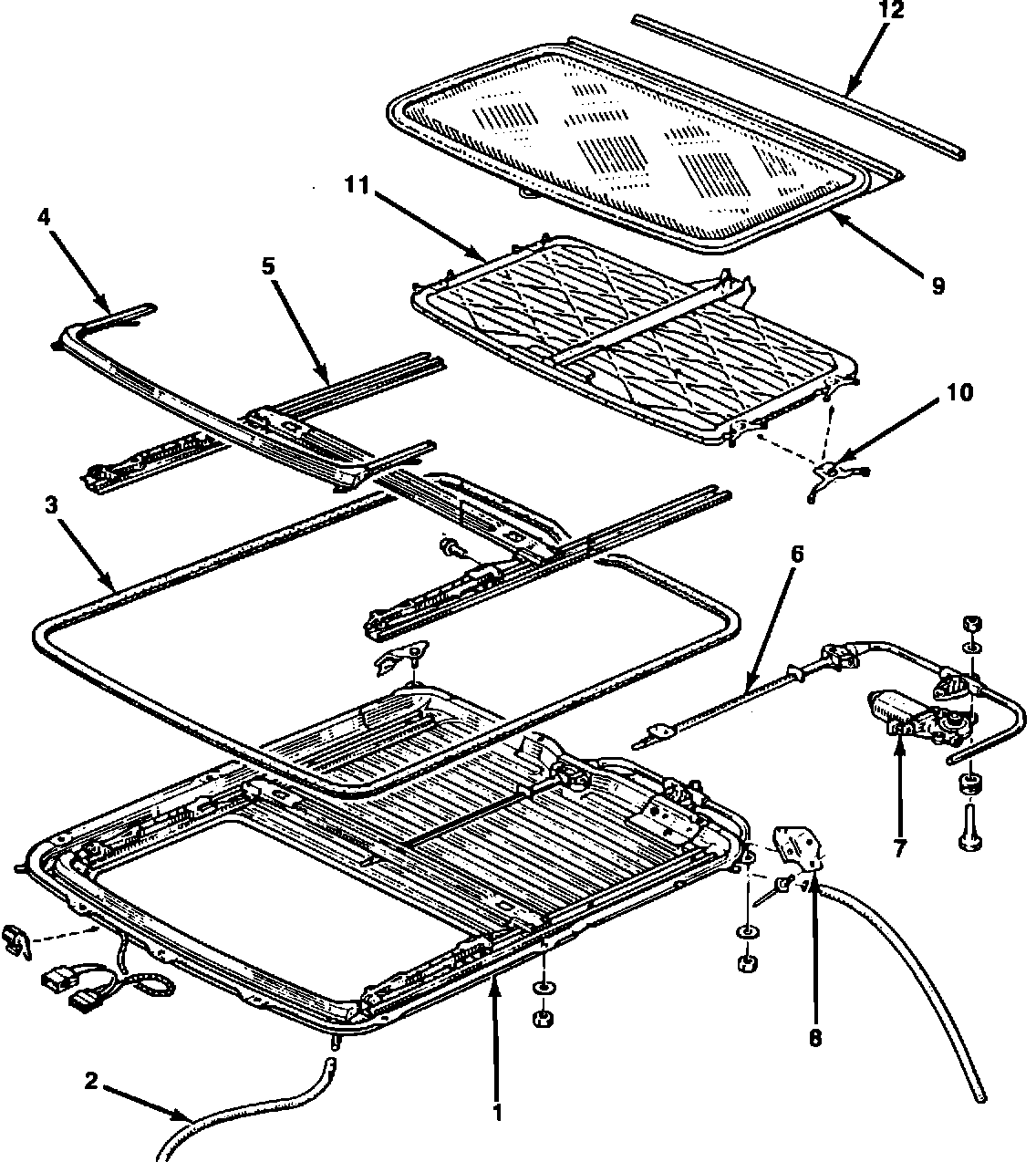 12
11
4
5
9
10
3
6
7
8
2
1